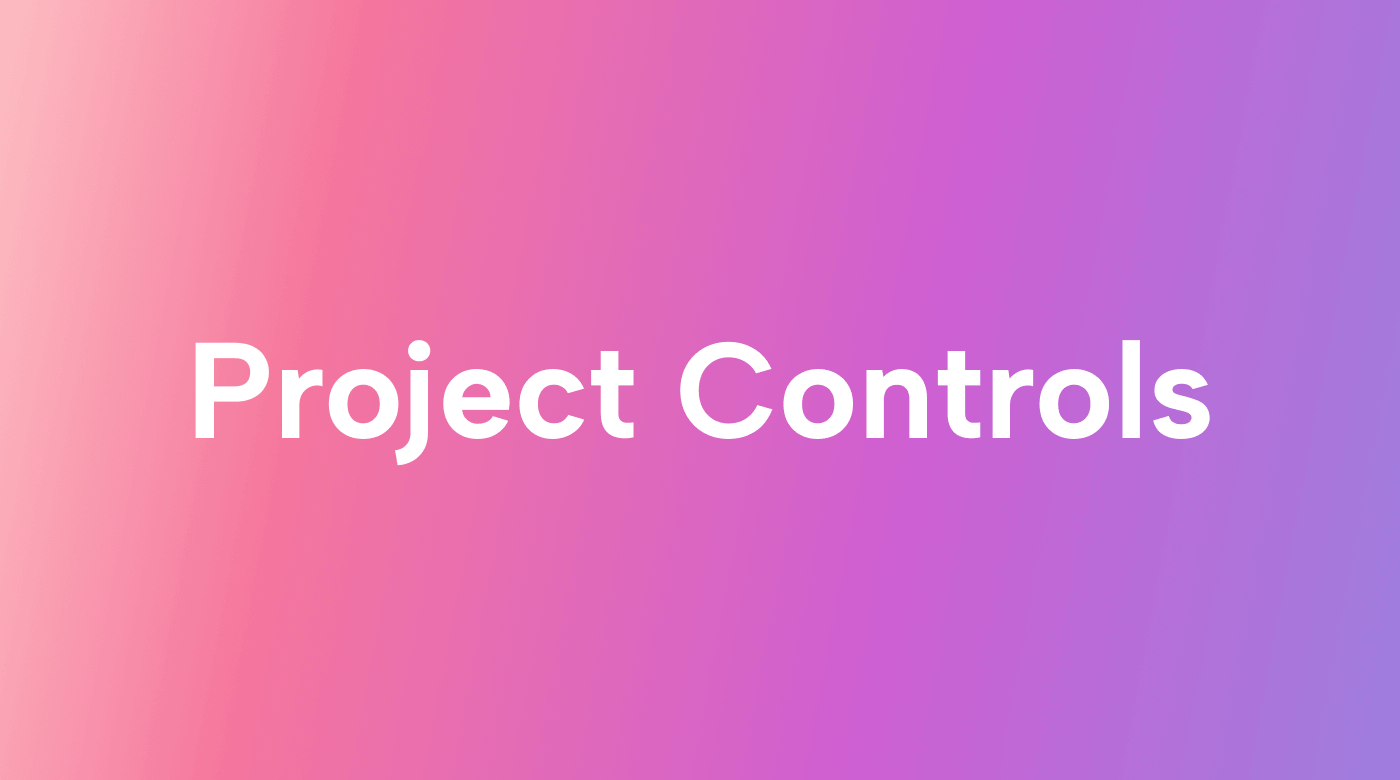 Project Controls